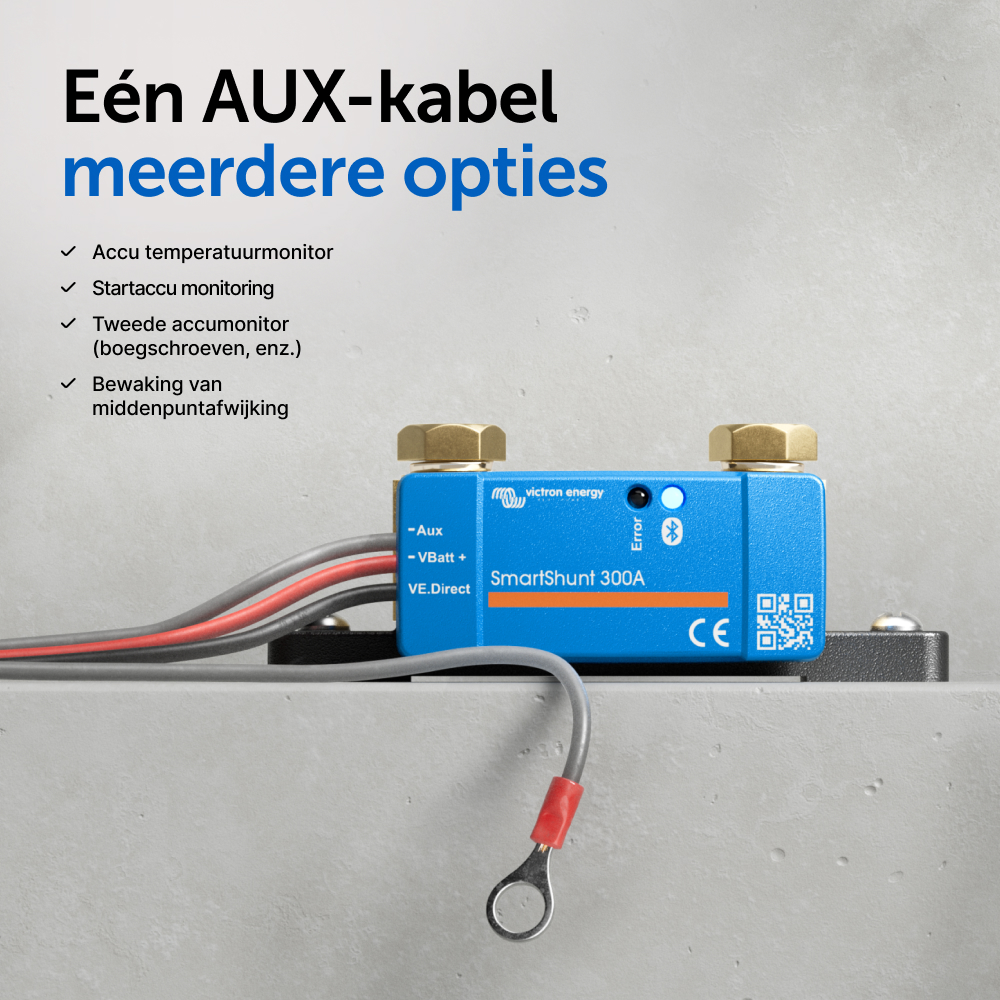 Eén AUX-kabel
meerdere opties

✓ Accu temperatuurmonitor
✓ Startaccu monitoring
✓ Tweede accumonitor (boegschroeven, enz.)
✓ Bewaking van middenpuntafwijking

victron energy
Error
-Aux
-VBatt +
VE.Direct
SmartShunt 300A
CE